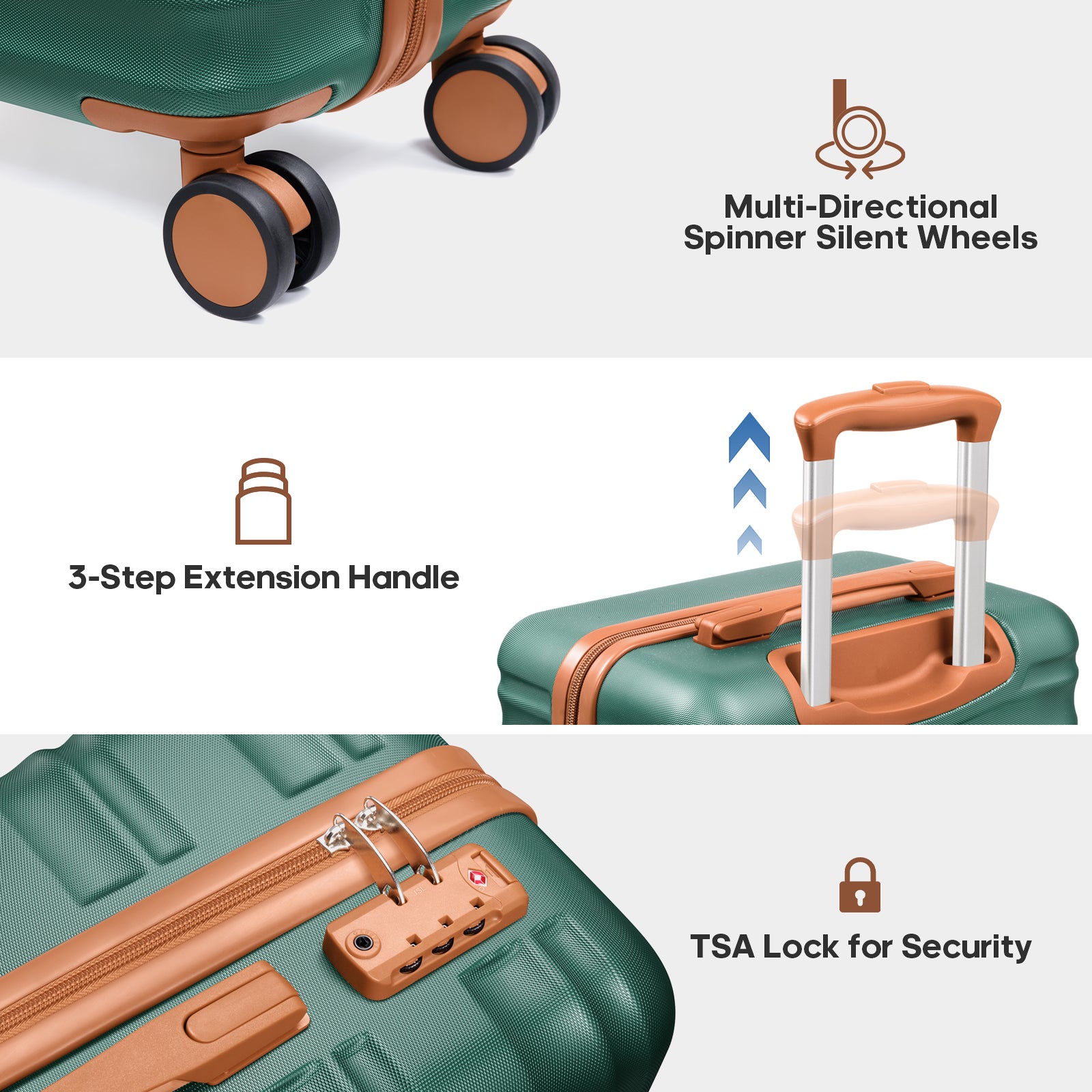 Multi-Directional Spinner Silent Wheels

3-Step Extension Handle

TSA Lock for Security