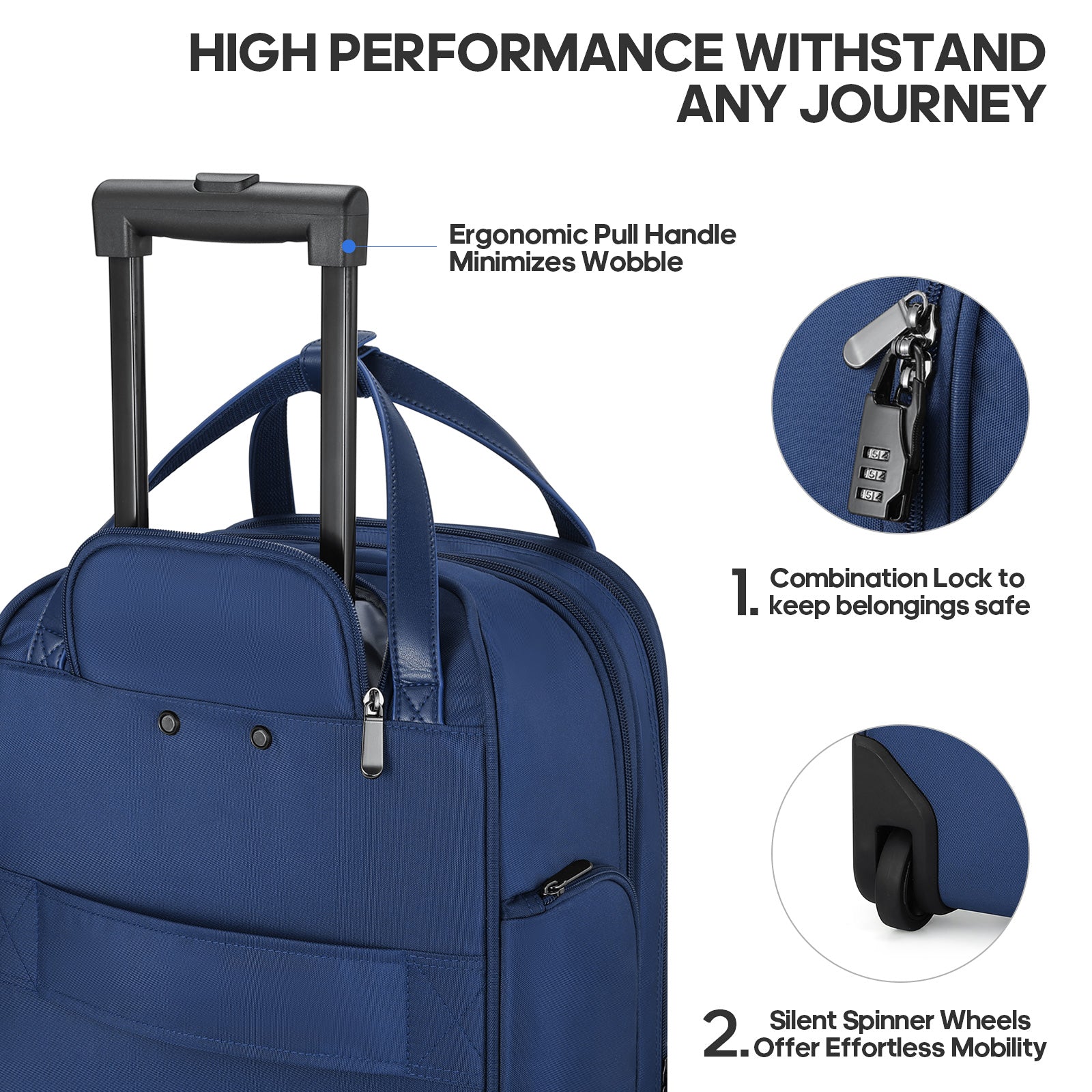 HIGH PERFORMANCE WITHSTAND ANY JOURNEY

Ergonomic Pull Handle Minimizes Wobble

1. Combination Lock to keep belongings safe

2. Silent Spinner Wheels Offer Effortless Mobility